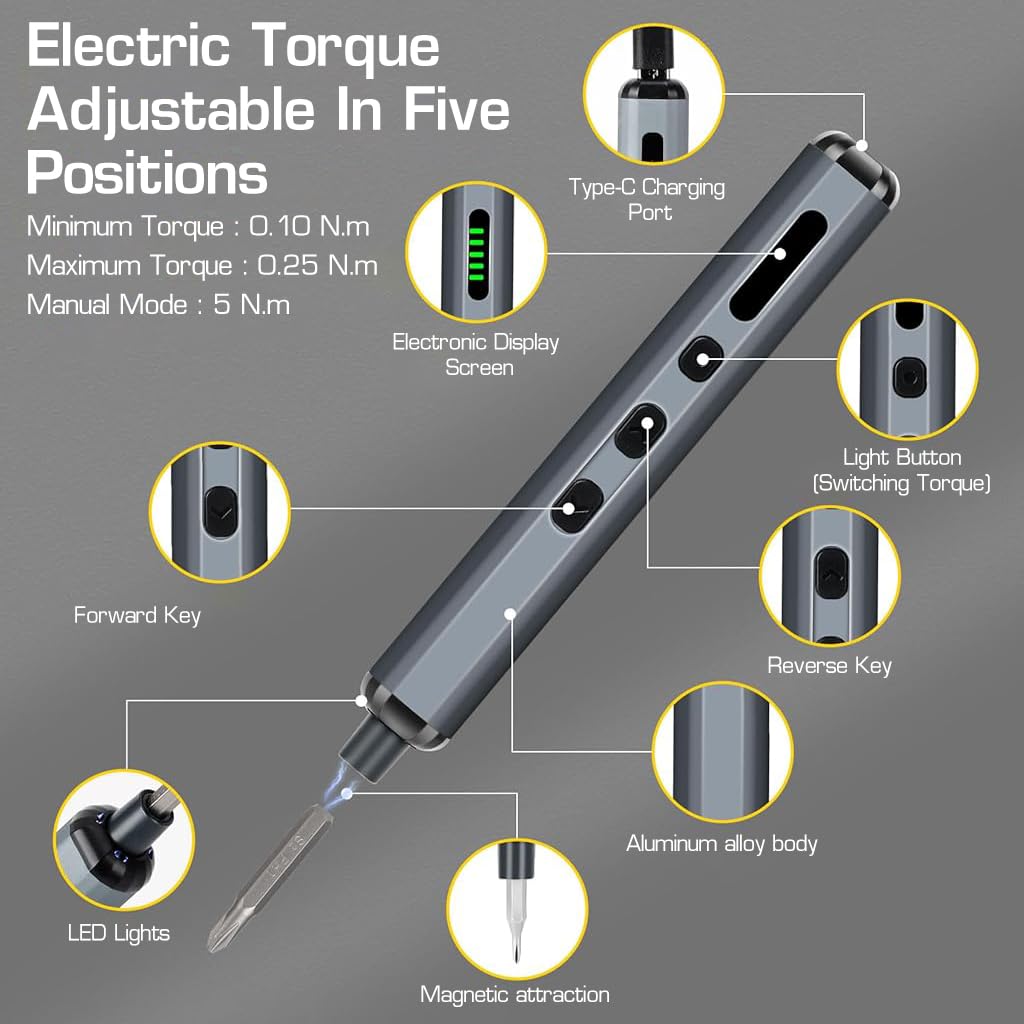 Electric Torque Adjustable In Five Positions

Minimum Torque : 0.10 N.m
Maximum Torque : 0.25 N.m
Manual Mode : 5 N.m

Type-C Charging Port

Electronic Display Screen

Light Button (Switching Torque)

Forward Key

Reverse Key

Aluminum alloy body

LED Lights

Magnetic attraction